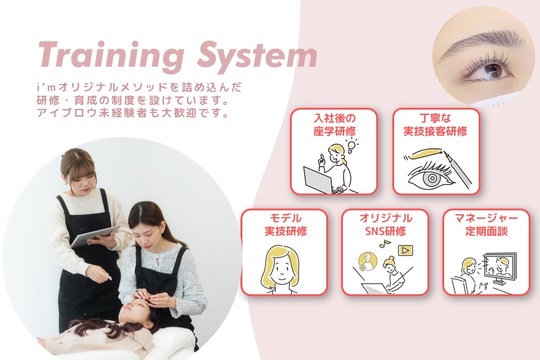 Training System

i'mオリジナルメソッドを詰め込んだ研修・育成の制度を設けています。アイブロウ未経験者も大歓迎です。

入社後の座学研修

丁寧な実技接客研修

モデル実技研修

オリジナルSNS研修

マネージャー定期面談