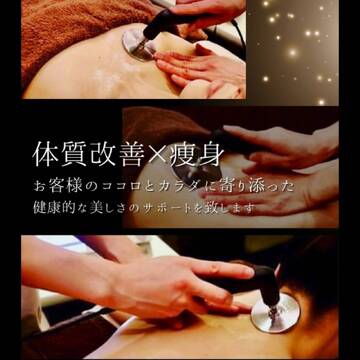 体質改善×痩身

お客様のココロとカラダに寄り添った
健康的な美しさのサポートを致します